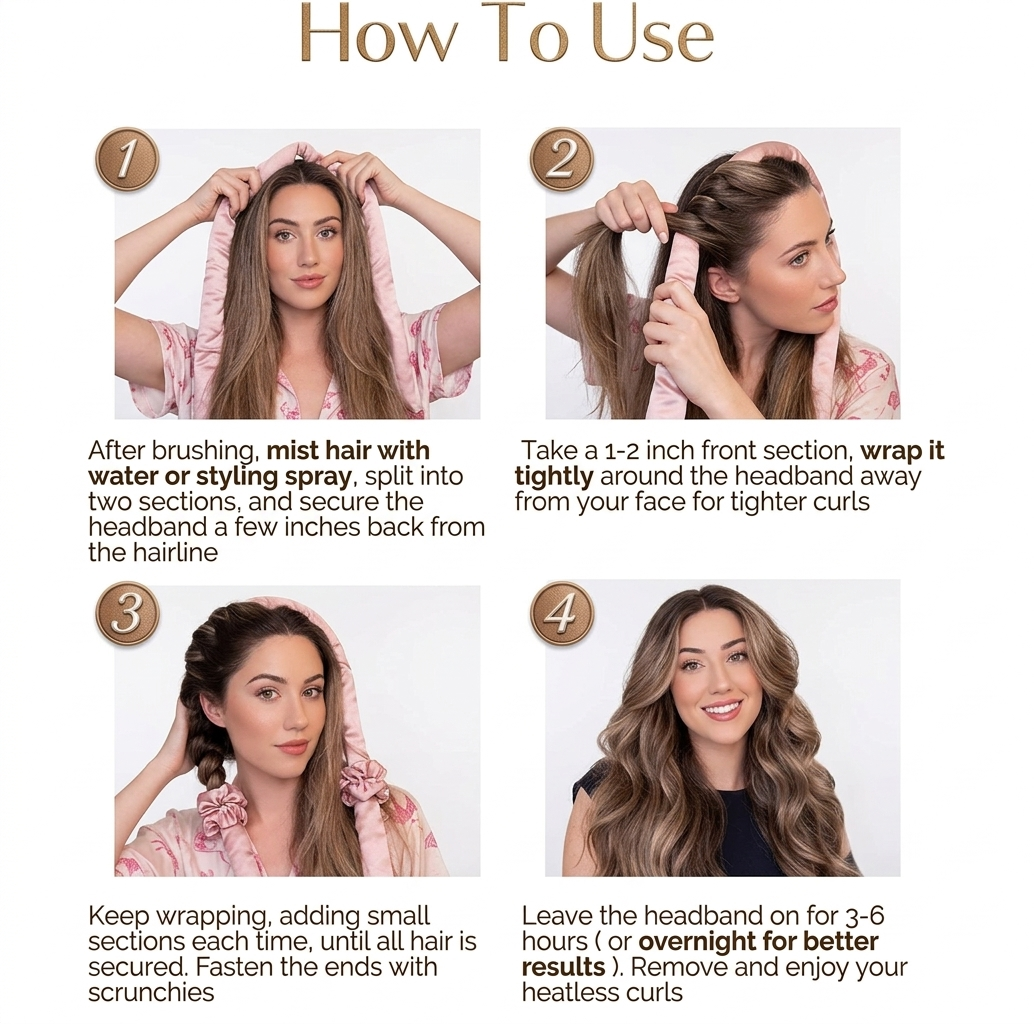 How To Use

1

After brushing, mist hair with water or styling spray, split into two sections, and secure the headband a few inches back from the hairline

2

Take a 1-2 inch front section, wrap it tightly around the headband away from your face for tighter curls

3

Keep wrapping, adding small sections each time, until all hair is secured. Fasten the ends with scrunchies

4

Leave the headband on for 3-6 hours ( or overnight for better results ). Remove and enjoy your heatless curls